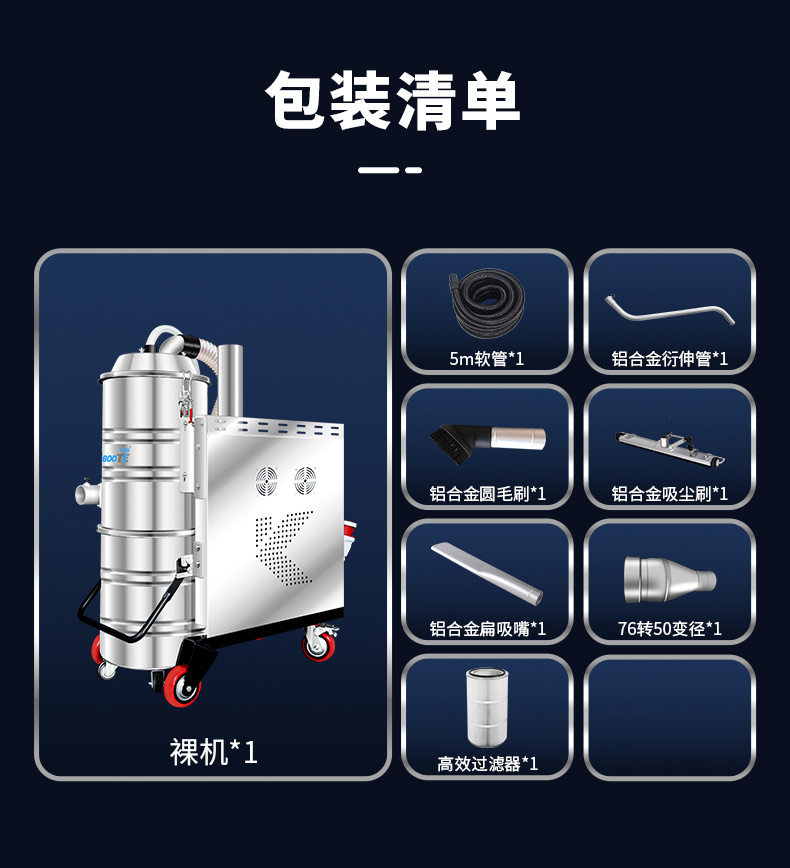 包装清单

BOOTE

裸机*1

5m软管*1

铝合金衍伸管*1

铝合金圆毛刷*1

铝合金吸尘刷*1

铝合金扁吸嘴*1

76转50变径*1

高效过滤器*1